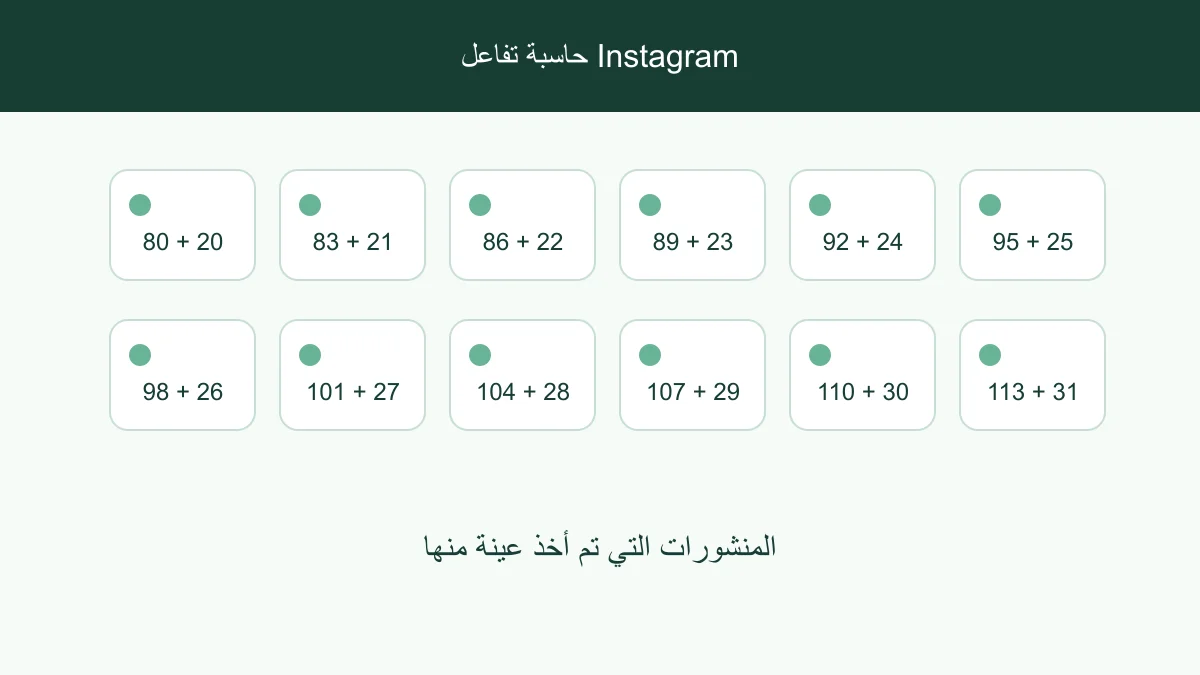 حاسبة تفاعل Instagram

80 + 20
83 + 21
86 + 22
89 + 23
92 + 24
95 + 25

98 + 26
101 + 27
104 + 28
107 + 29
110 + 30
113 + 31

المنشورات التي تم أخذ عينة منها