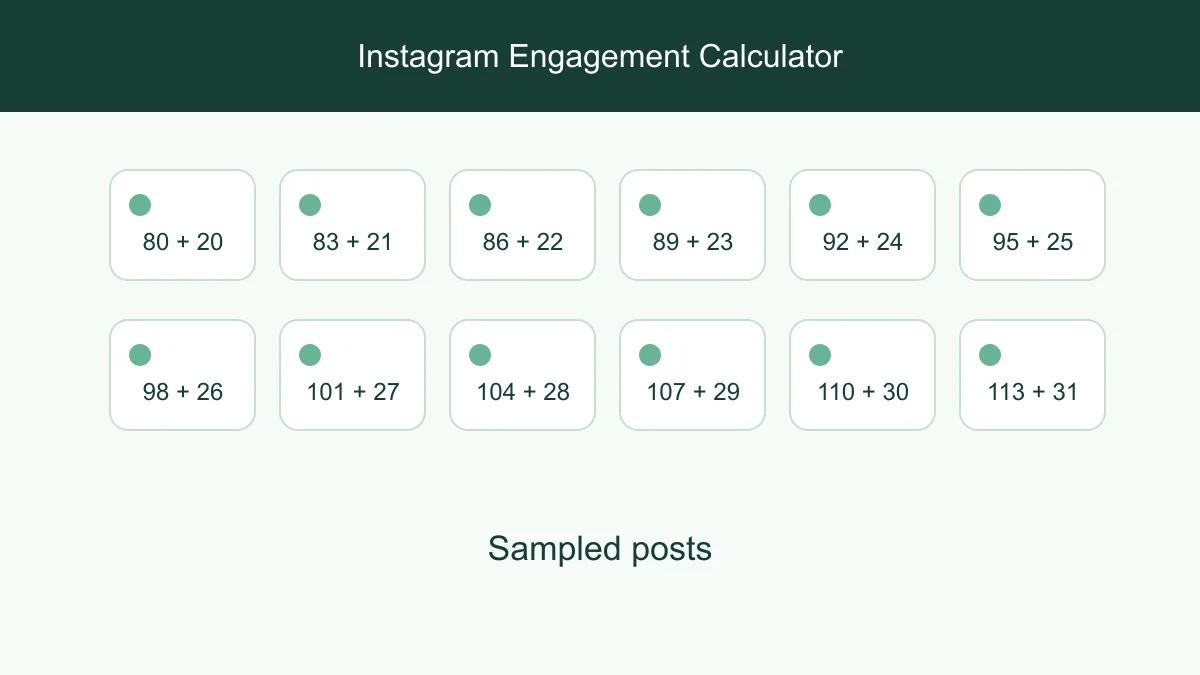 Instagram Engagement Calculator

80 + 20

83 + 21

86 + 22

89 + 23

92 + 24

95 + 25

98 + 26

101 + 27

104 + 28

107 + 29

110 + 30

113 + 31

Sampled posts