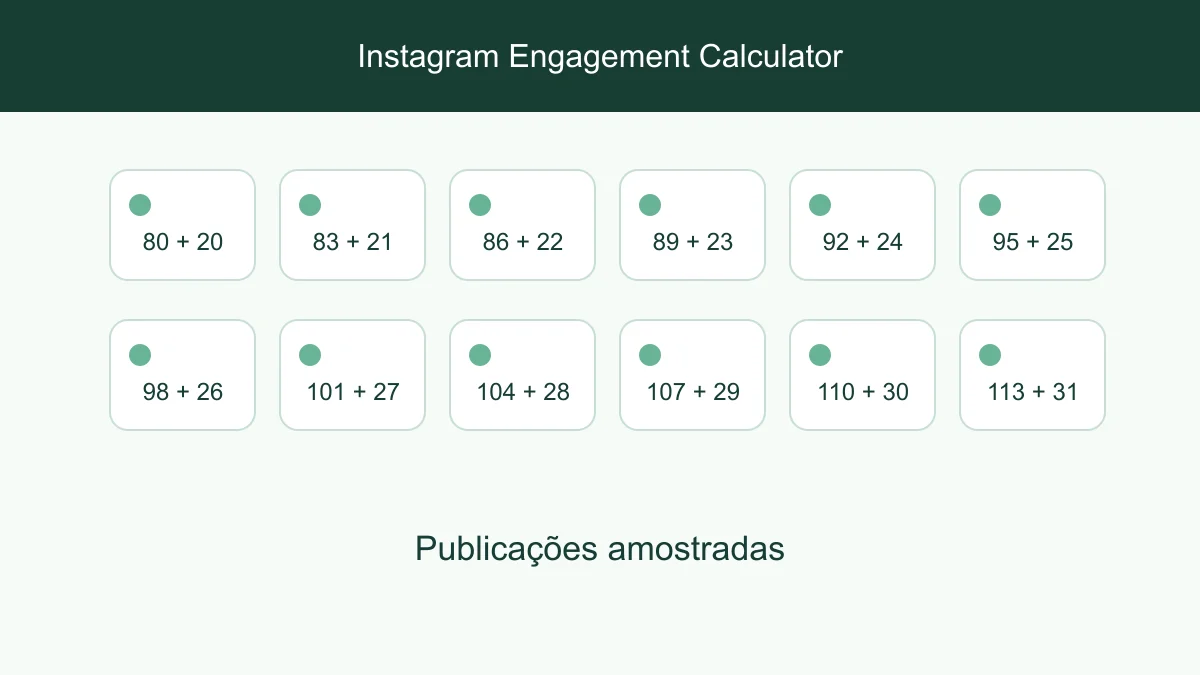 Instagram Engagement Calculator

80 + 20

83 + 21

86 + 22

89 + 23

92 + 24

95 + 25

98 + 26

101 + 27

104 + 28

107 + 29

110 + 30

113 + 31

Publicações amostradas